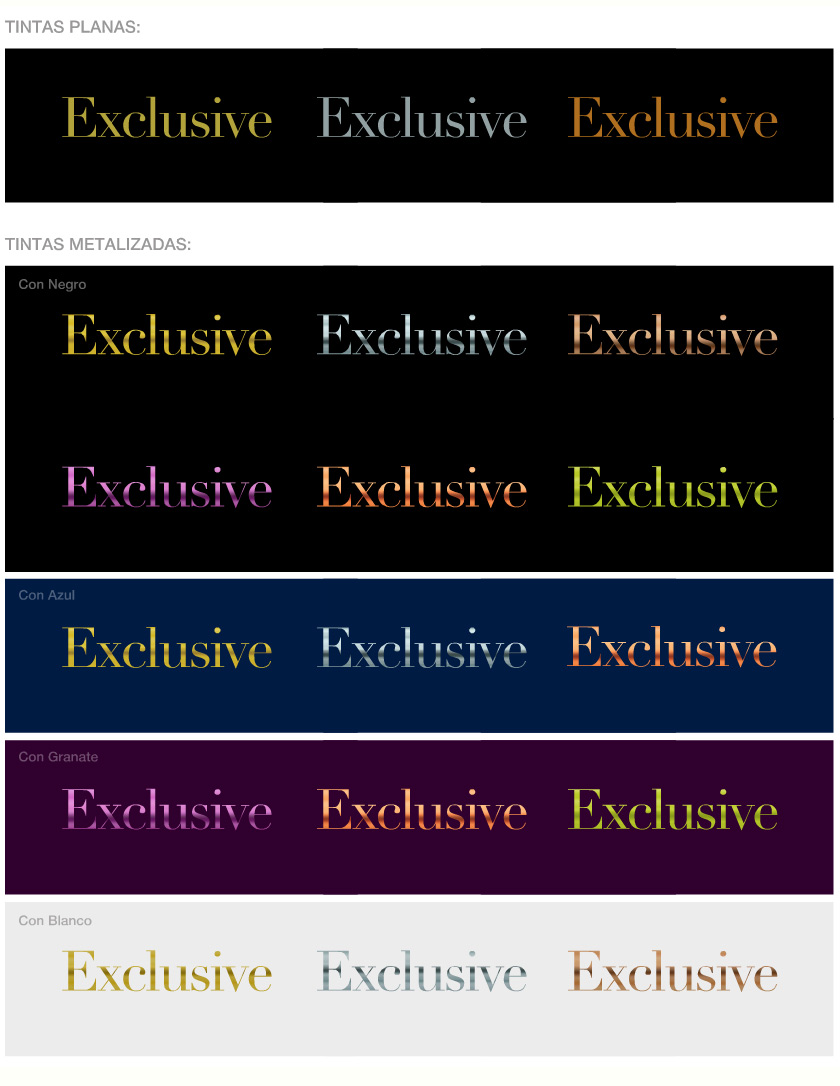 TINTAS PLANAS:

Exclusive Exclusive Exclusive

TINTAS METALIZADAS:

Con Negro

Exclusive Exclusive Exclusive

Exclusive Exclusive Exclusive

Con Azul

Exclusive Exclusive Exclusive

Con Granate

Exclusive Exclusive Exclusive

Con Blanco

Exclusive Exclusive Exclusive